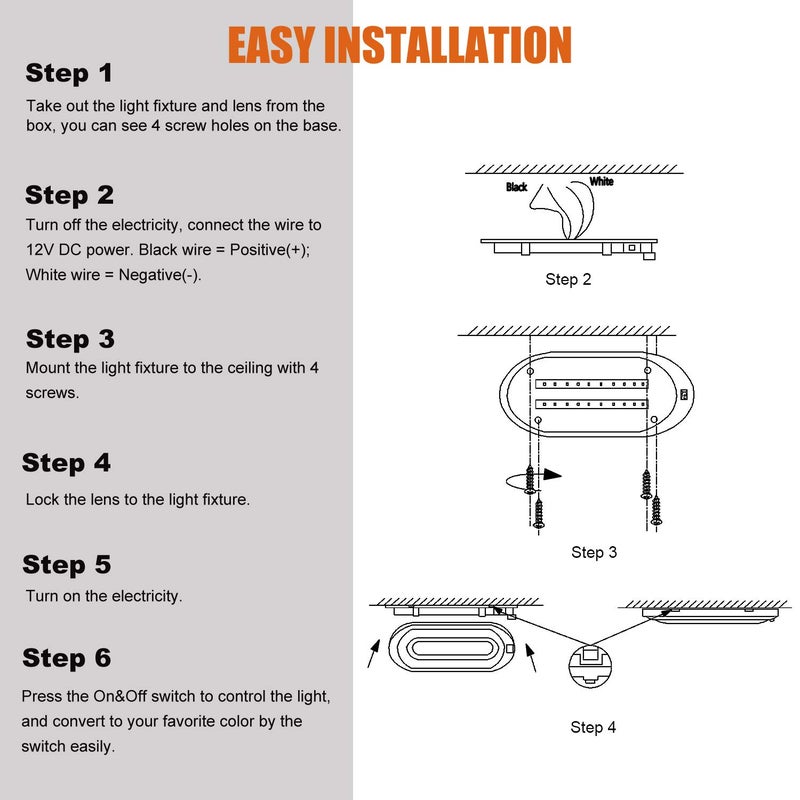 EASY INSTALLATION

Step 1

Take out the light fixture and lens from the box, you can see 4 screw holes on the base.

Step 2

Turn off the electricity, connect the wire to 12V DC power. Black wire = Positive(+); White wire = Negative(-).

Step 3

Mount the light fixture to the ceiling with 4 screws.

Step 4

Lock the lens to the light fixture.

Step 5

Turn on the electricity.

Step 6

Press the On&Off switch to control the light, and convert to your favorite color by the switch easily.

Black

White

Step 2

Step 3

Step 4